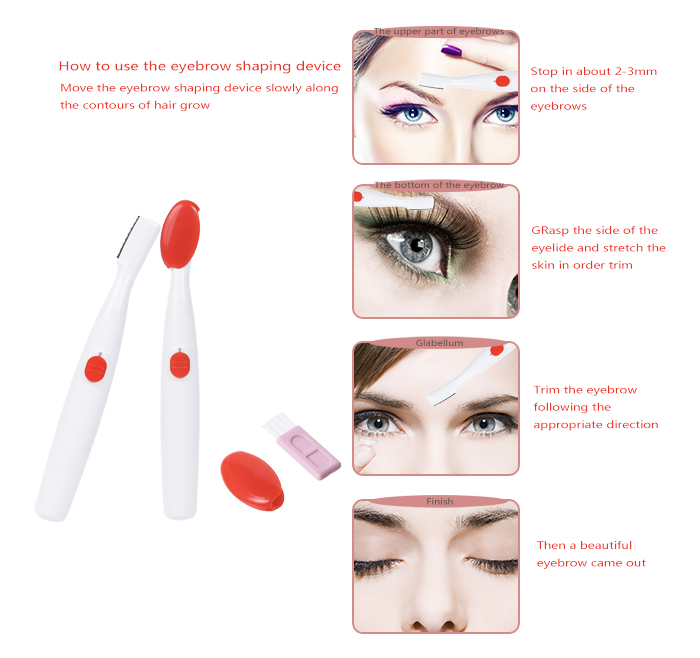 How to use the eyebrow shaping device
Move the eyebrow shaping device slowly along the contours of hair grow

The upper part of eyebrows

Stop in about 2-3mm on the side of the eyebrows

The bottom of the eyebrow

GRasp the side of the eyelide and stretch the skin in order trim

Glabellum

Trim the eyebrow following the appropriate direction

Finish

Then a beautiful eyebrow came out