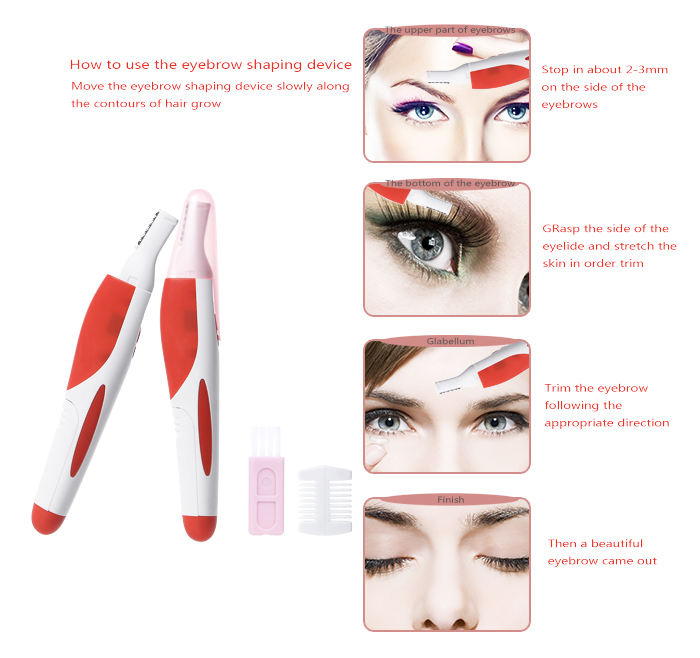 How to use the eyebrow shaping device
Move the eyebrow shaping device slowly along the contours of hair grow

The upper part of eyebrows

Stop in about 2-3mm on the side of the eyebrows

The bottom of the eyebrow

GRasp the side of the eyelide and stretch the skin in order trim

Glabellum

Trim the eyebrow following the appropriate direction

Finish

Then a beautiful eyebrow came out