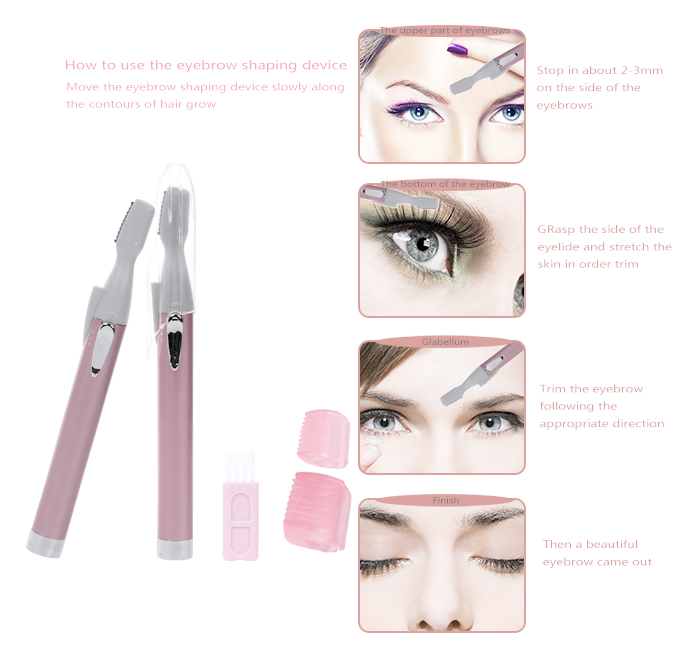 How to use the eyebrow shaping device
Move the eyebrow shaping device slowly along the contours of hair grow

The upper part of eyebrows

Stop in about 2-3mm on the side of the eyebrows

The bottom of the eyebrow

GRasp the side of the eyelide and stretch the skin in order trim

Glabellum

Trim the eyebrow following the appropriate direction

Finish

Then a beautiful eyebrow came out