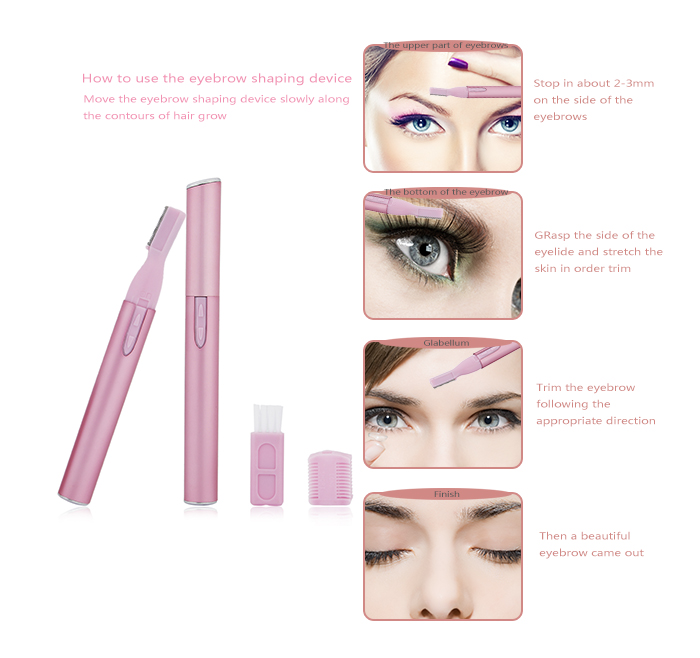 How to use the eyebrow shaping device

Move the eyebrow shaping device slowly along the contours of hair grow

The upper part of eyebrows

Stop in about 2-3mm on the side of the eyebrows

The bottom of the eyebrow

GRasp the side of the eyelide and stretch the skin in order trim

Glabellum

Trim the eyebrow following the appropriate direction

Finish

Then a beautiful eyebrow came out