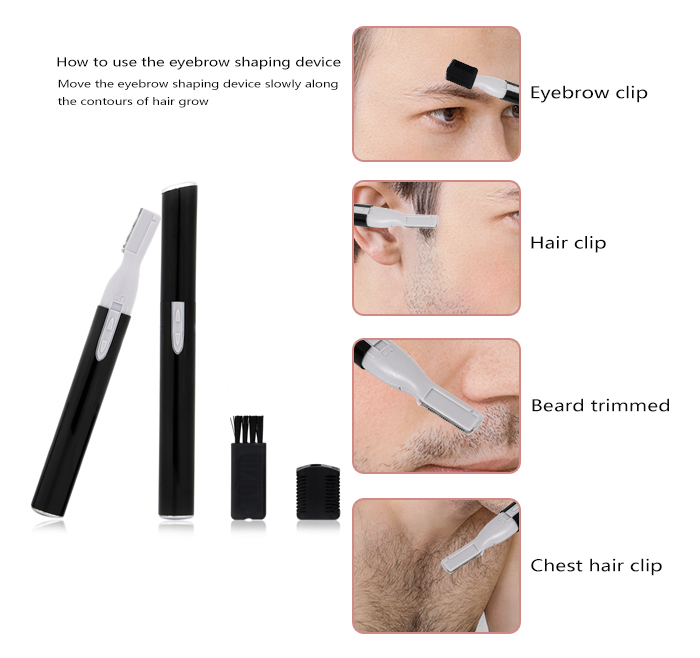 How to use the eyebrow shaping device
Move the eyebrow shaping device slowly along the contours of hair grow

Eyebrow clip

Hair clip

Beard trimmed

Chest hair clip