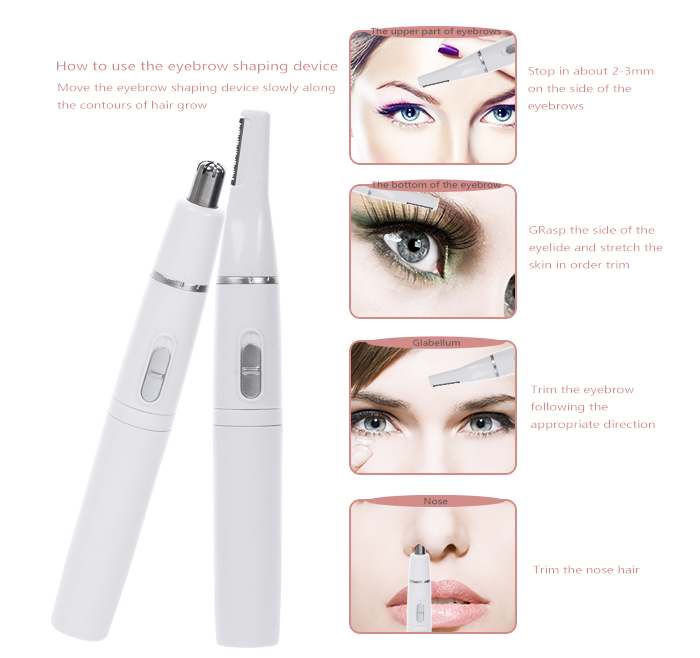 How to use the eyebrow shaping device

Move the eyebrow shaping device slowly along the contours of hair grow

The upper part of eyebrows

Stop in about 2-3mm on the side of the eyebrows

The bottom of the eyebrow

GRasp the side of the eyelide and stretch the skin in order trim

Glabellum

Trim the eyebrow following the appropriate direction

Nose

Trim the nose hair