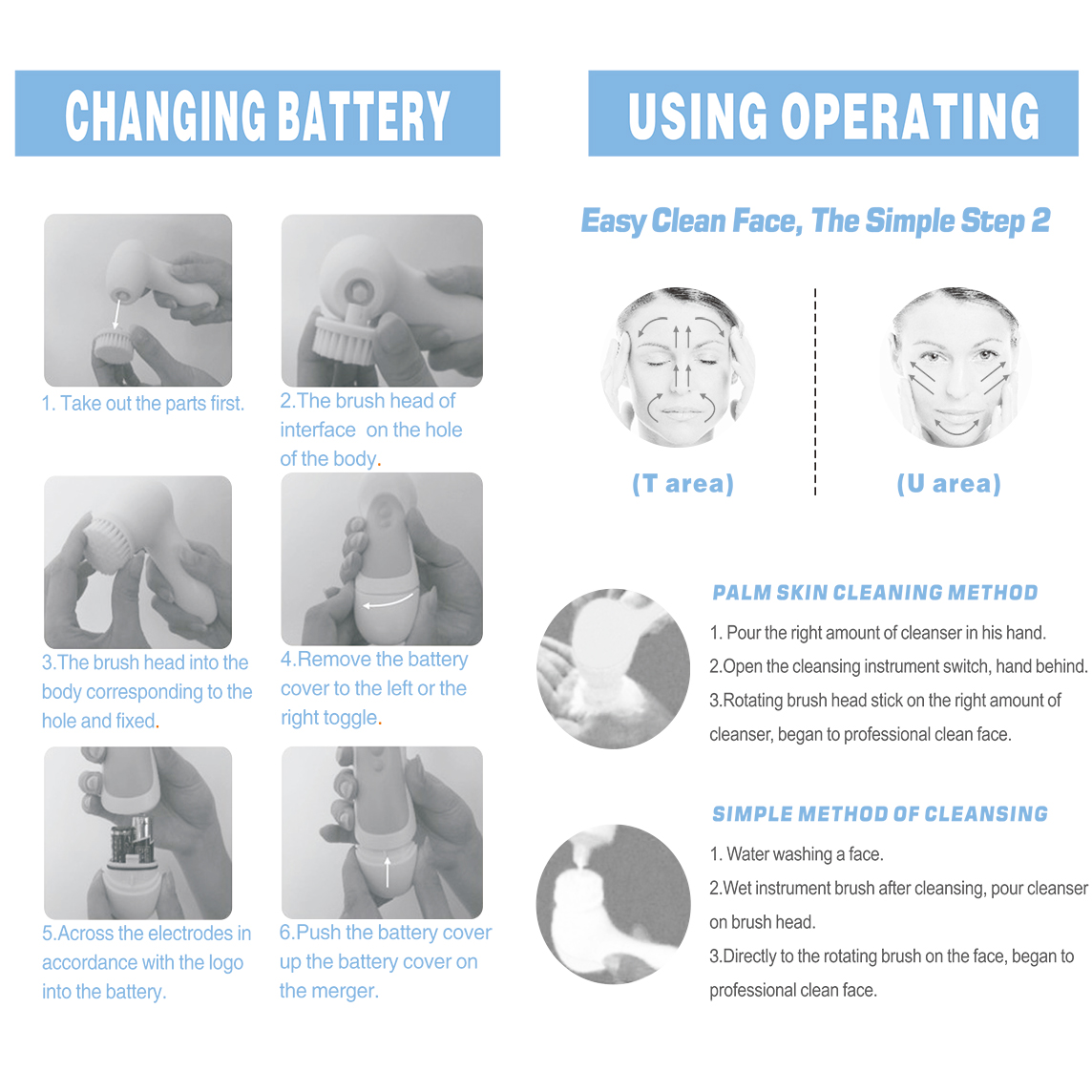 CHANGING BATTERY

1. Take out the parts first.

2.The brush head of interface on the hole of the body.

3.The brush head into the body corresponding to the hole and fixed.

4.Remove the battery cover to the left or the right toggle.

5.Across the electrodes in accordance with the logo into the battery.

6.Push the battery cover up the battery cover on the merger.

USING OPERATING

Easy Clean Face, The Simple Step 2

(T area)

(U area)

PALM SKIN CLEANING METHOD

1. Pour the right amount of cleanser in his hand.
2.Open the cleansing instrument switch, hand behind.
3.Rotating brush head stick on the right amount of cleanser, began to professional clean face.

SIMPLE METHOD OF CLEANSING

1. Water washing a face.
2.Wet instrument brush after cleansing, pour cleanser on brush head.
3.Directly to the rotating brush on the face, began to professional clean face.